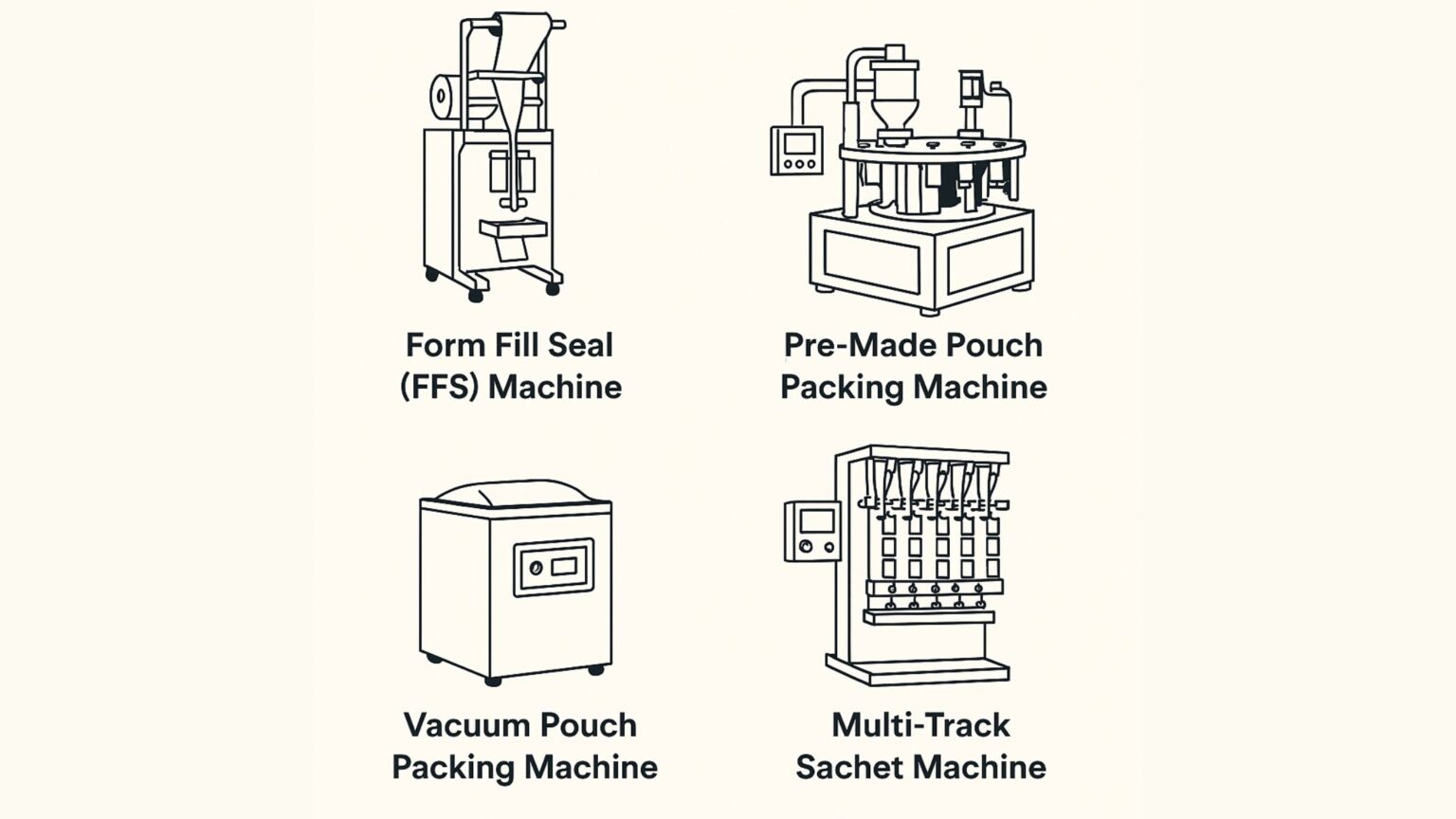 Form Fill Seal (FFS) Machine

Pre-Made Pouch Packing Machine

Vacuum Pouch Packing Machine

Multi-Track Sachet Machine